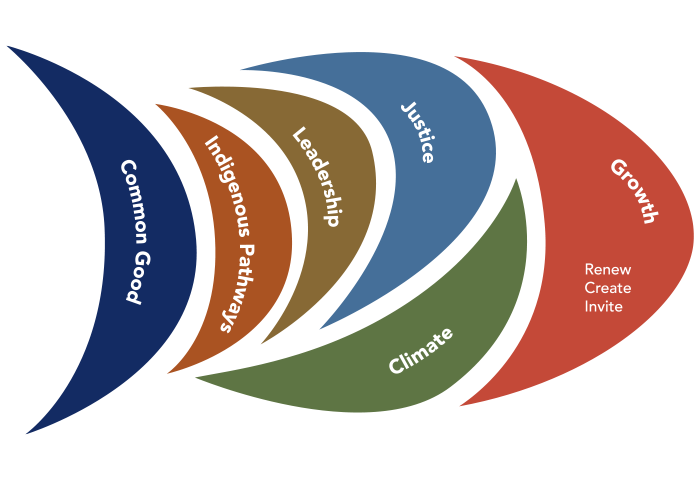 Common Good

Indigenous Pathways

Leadership

Justice

Climate

Growth

Renew
Create
Invite